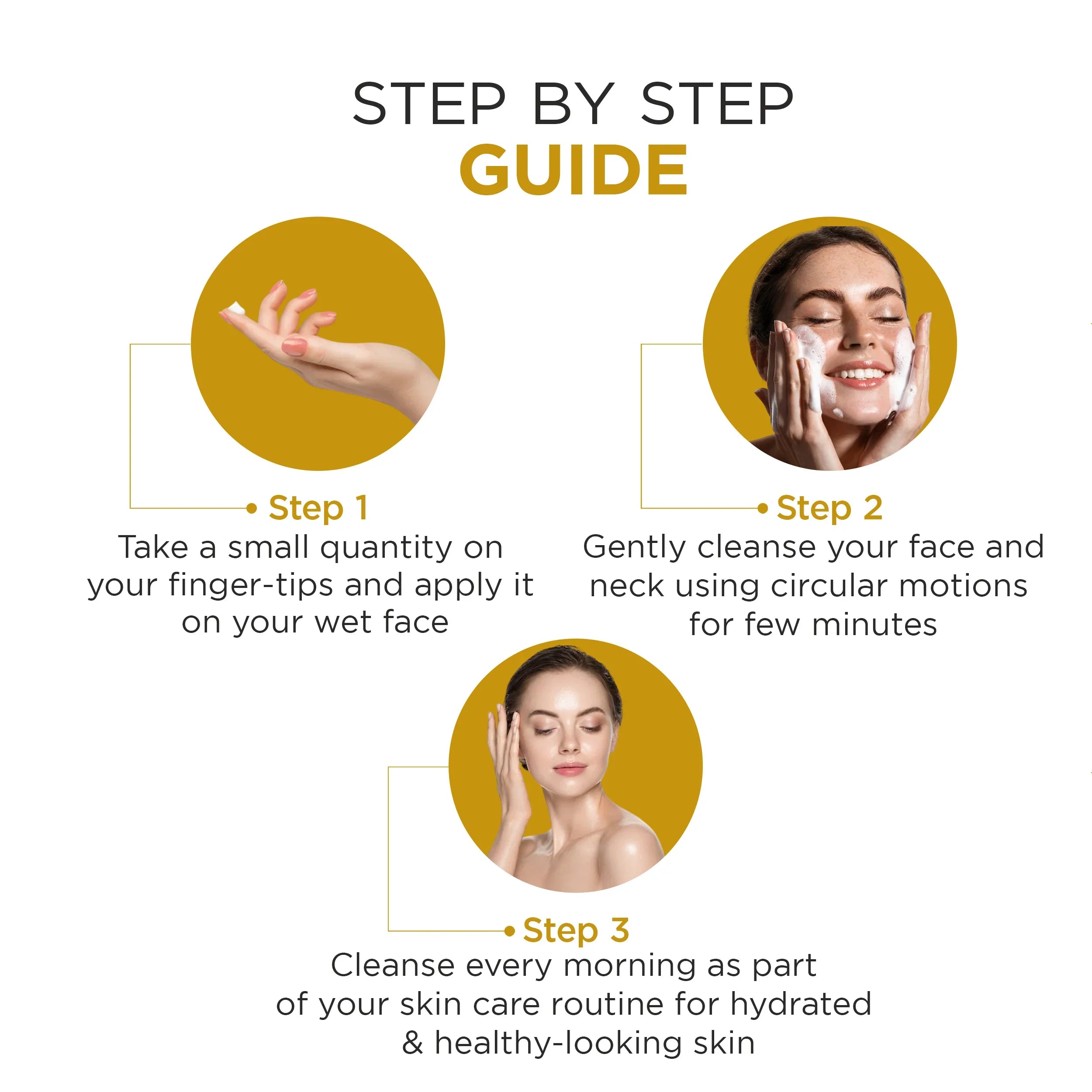 STEP BY STEP
GUIDE

Step 1
Take a small quantity on your finger-tips and apply it on your wet face

Step 2
Gently cleanse your face and neck using circular motions for few minutes

Step 3
Cleanse every morning as part of your skin care routine for hydrated & healthy-looking skin