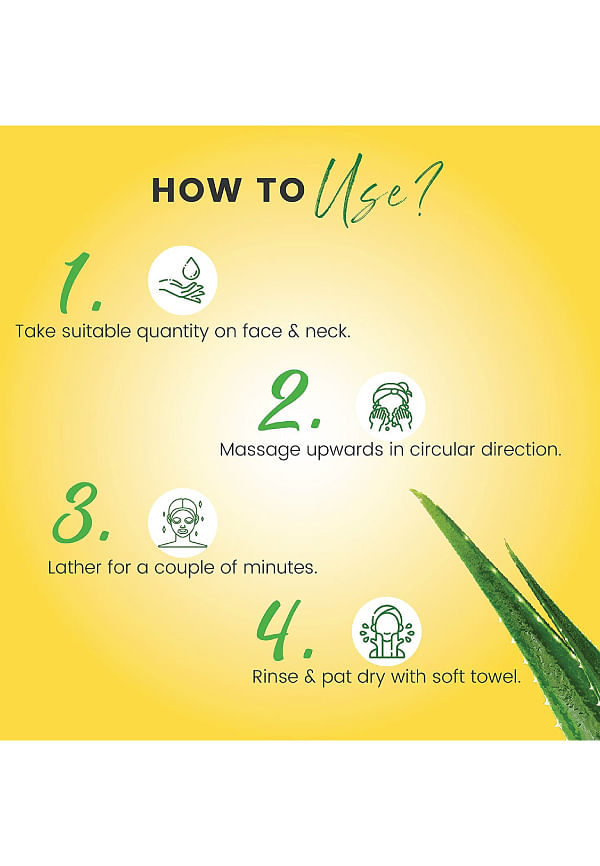 HOW TO Use?

1.
Take suitable quantity on face & neck.

2.
Massage upwards in circular direction.

3.
Lather for a couple of minutes.

4.
Rinse & pat dry with soft towel.